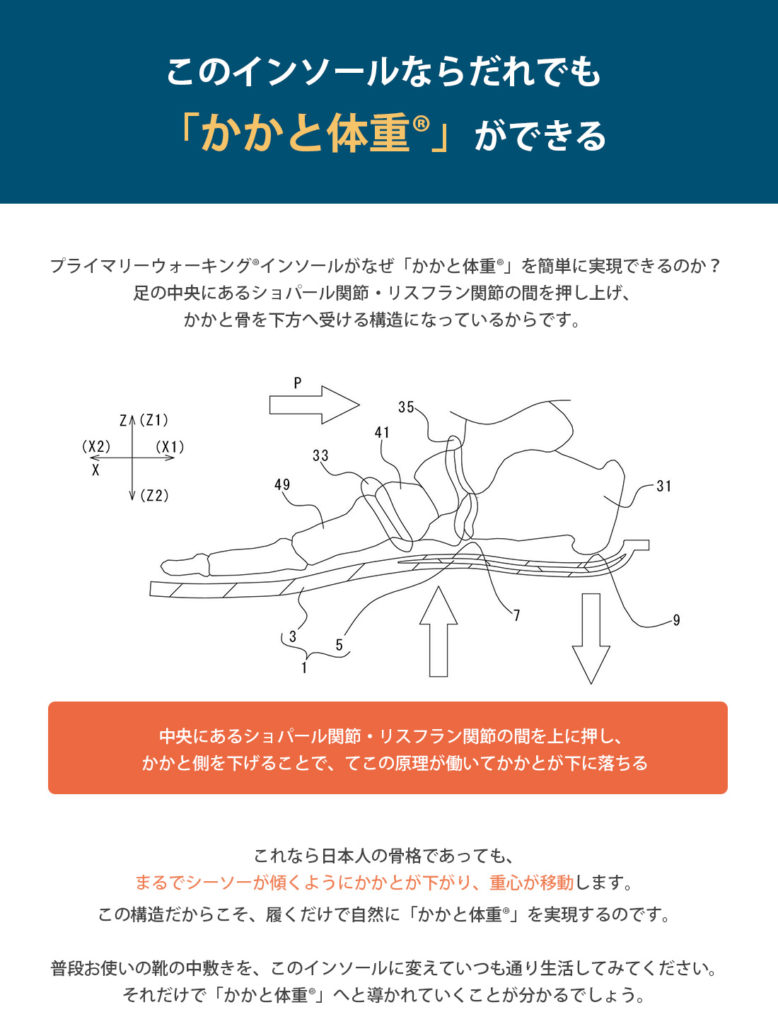 このインソールならだれでも
「かかと体重®」ができる

プライマリーウォーキング®インソールがなぜ「かかと体重®」を簡単に実現できるのか？
足の中央にあるショパール関節・リスフラン関節の間を押し上げ、
かかと骨を下方へ受ける構造になっているからです。

P
Z (Z1)
(X2) (X1)
X
(Z2)
35
41
33
49
31
7
9
3
5
1

中央にあるショパール関節・リスフラン関節の間を上に押し、
かかと側を下げることで、てこの原理が働いてかかとが下に落ちる

これなら日本人の骨格であっても、
まるでシーソーが傾くようにかかとが下がり、重心が移動します。
この構造だからこそ、履くだけで自然に「かかと体重®」を実現するのです。

普段お使いの靴の中敷きを、このインソールに変えていつも通り生活してみてください。
それだけで「かかと体重®」へと導かれていくことが分かるでしょう。